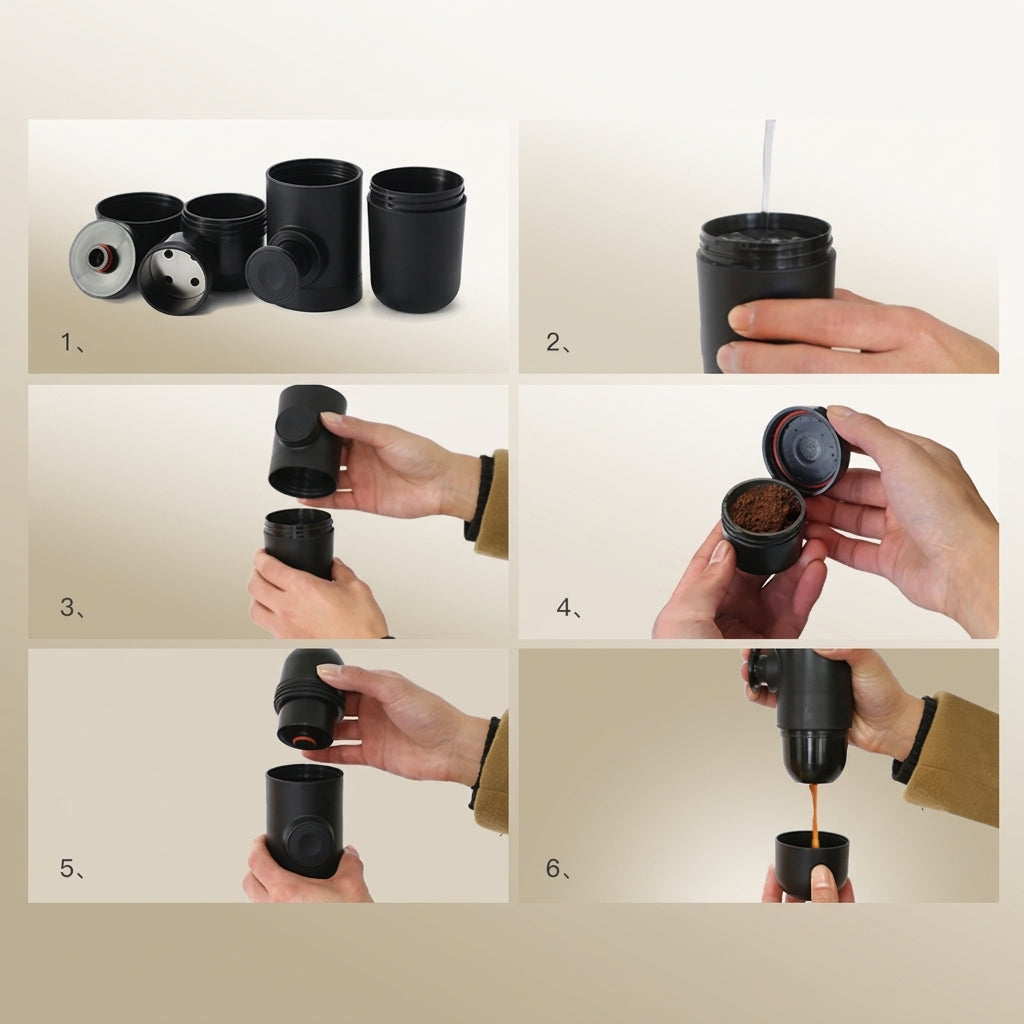 1、

2、

3、

4、

5、

6、